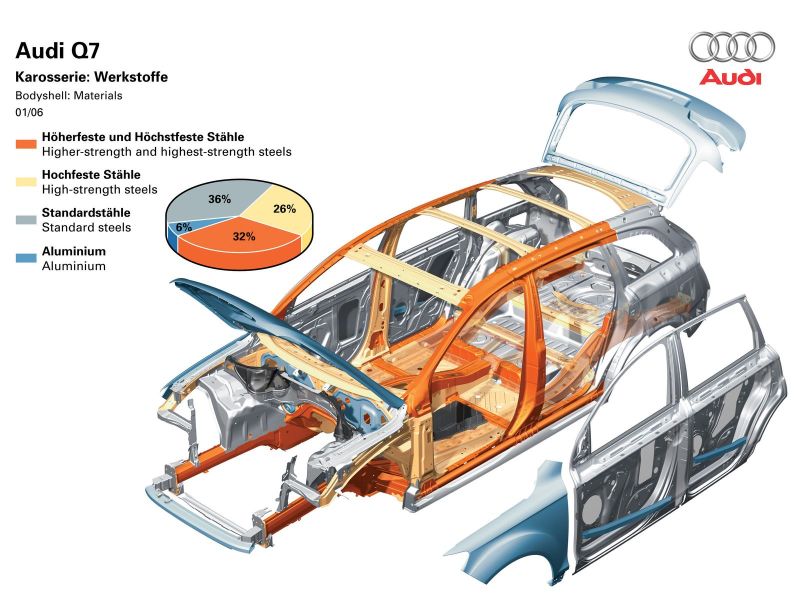 Audi Q7
Karosserie: Werkstoffe
Bodyshell: Materials
01/06

Audi

Höherfeste und Höchstfeste Stähle
Higher-strength and highest-strength steels

Hochfeste Stähle
High-strength steels

Standardstähle
Standard steels

Aluminium
Aluminium

36%
26%
6%
32%