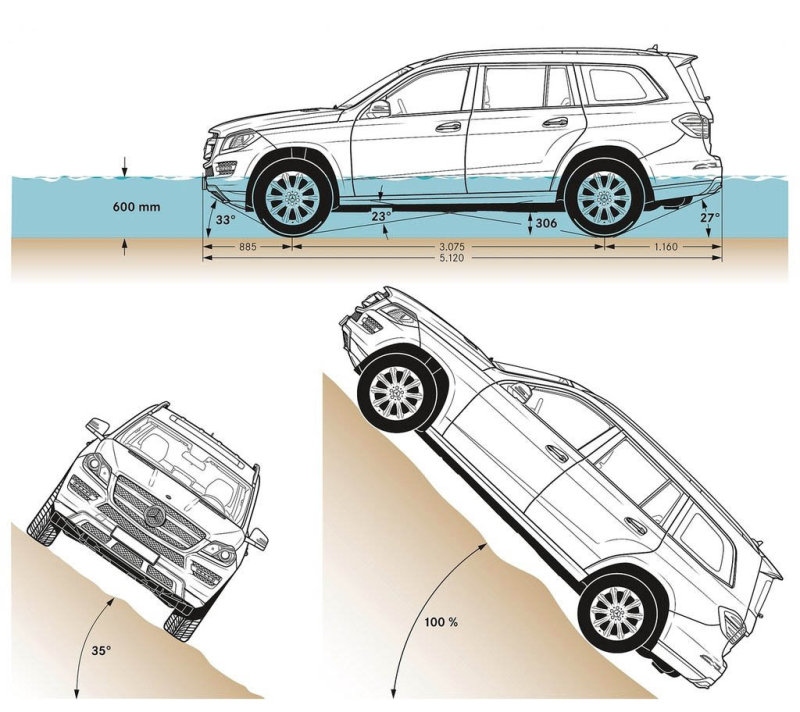 600 mm
33°
23°
306
27°
885
3.075
1.160
5.120
35°
100 %