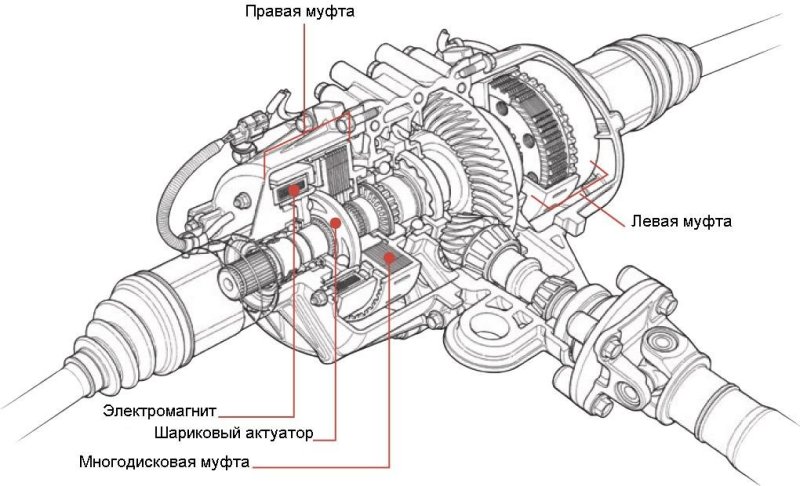 Правая муфта

Левая муфта

Электромагнит

Шариковый актуатор

Многодисковая муфта