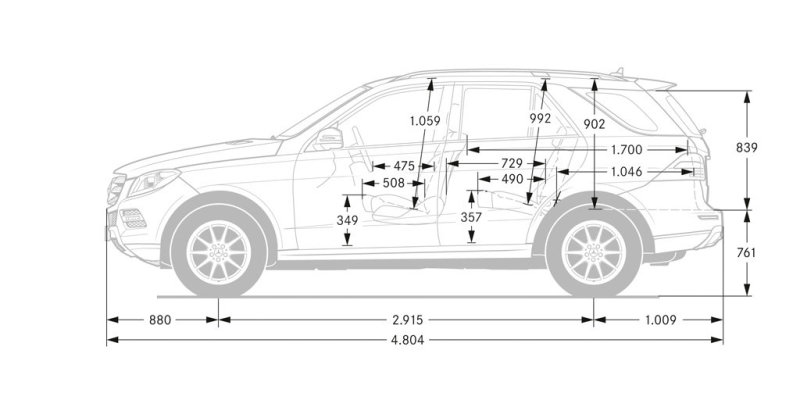 1.059
992
902
839
1.700
475
729
1.046
508
490
349
357
761
880
2.915
1.009
4.804